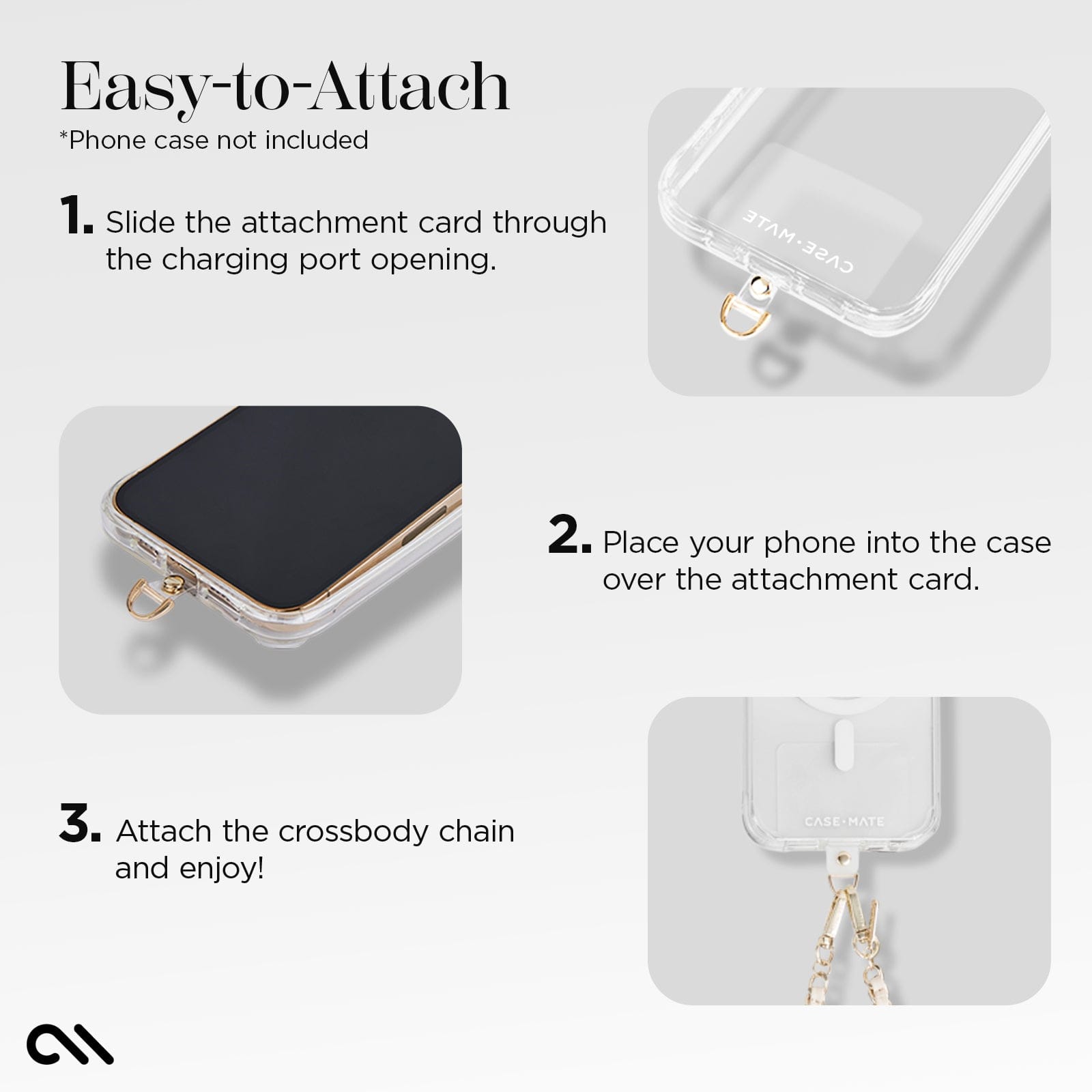 Easy-to-Attach
*Phone case not included

1. Slide the attachment card through the charging port opening.

CASE·MATE

2. Place your phone into the case over the attachment card.

3. Attach the crossbody chain and enjoy!

CASE·MATE